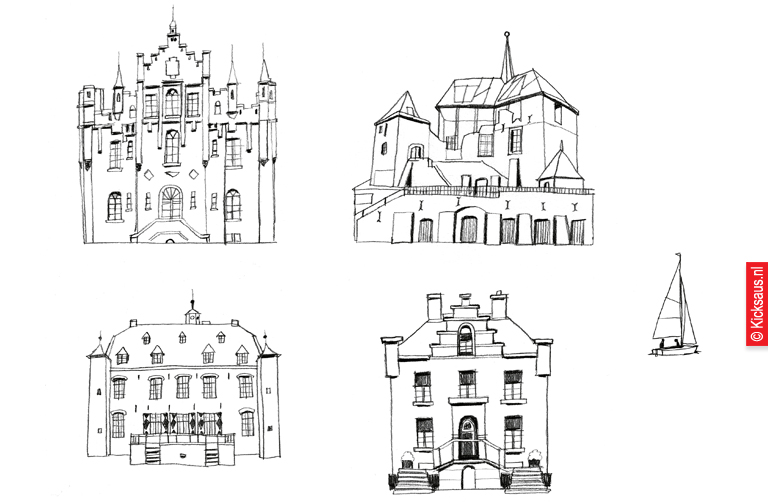 © Kicksaus.nl